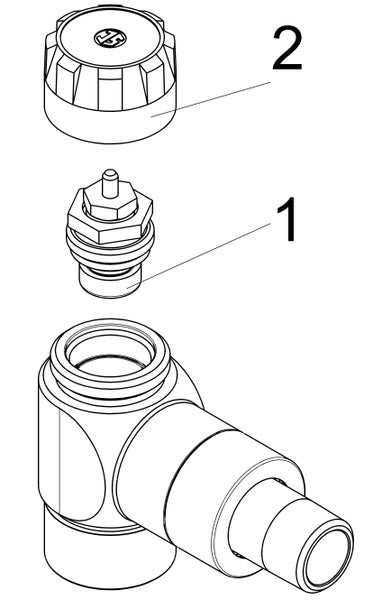 2

1