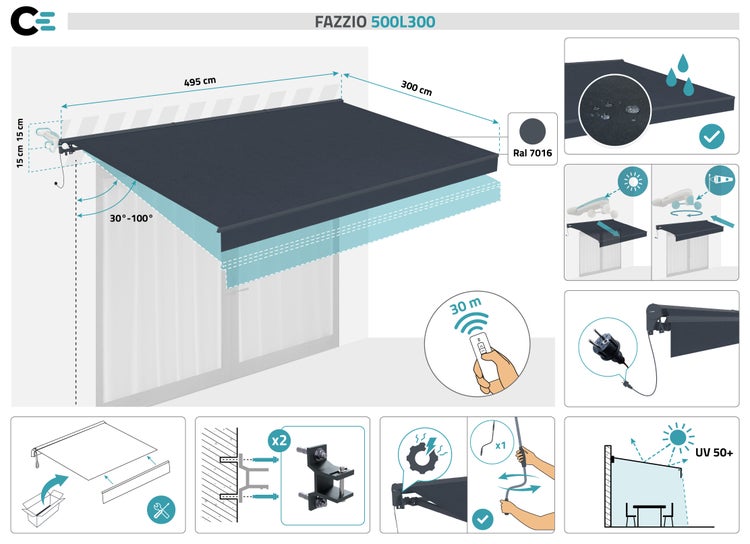 FAZZIO 500L300

495 cm

300 cm

15 cm 15 cm

30°-100°

Ral 7016

30 m

x2

x1

UV 50+