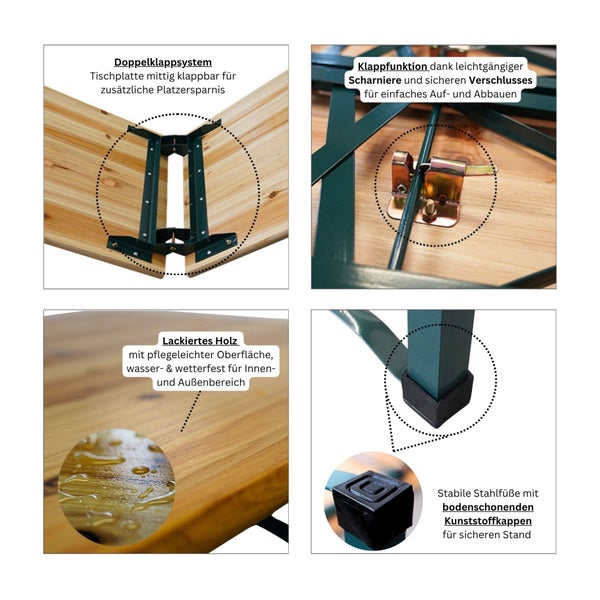 Doppelklappsystem
Tischplatte mittig klappbar für zusätzliche Platzersparnis

Klappfunktion dank leichtgängiger Scharniere und sicheren Verschlusses für einfaches Auf- und Abbauen

Lackiertes Holz
mit pflegeleichter Oberfläche, wasser- & wetterfest für Innen- und Außenbereich

Stabile Stahlfüße mit bodenschonenden Kunststoffkappen für sicheren Stand