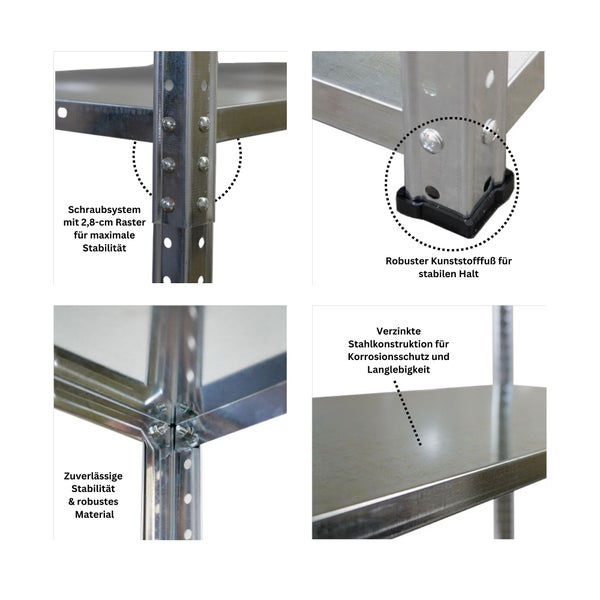 Schraubsystem mit 2,8-cm Raster für maximale Stabilität

Robuster Kunststofffuß für stabilen Halt

Zuverlässige Stabilität & robustes Material

Verzinkte Stahlkonstruktion für Korrosionsschutz und Langlebigkeit