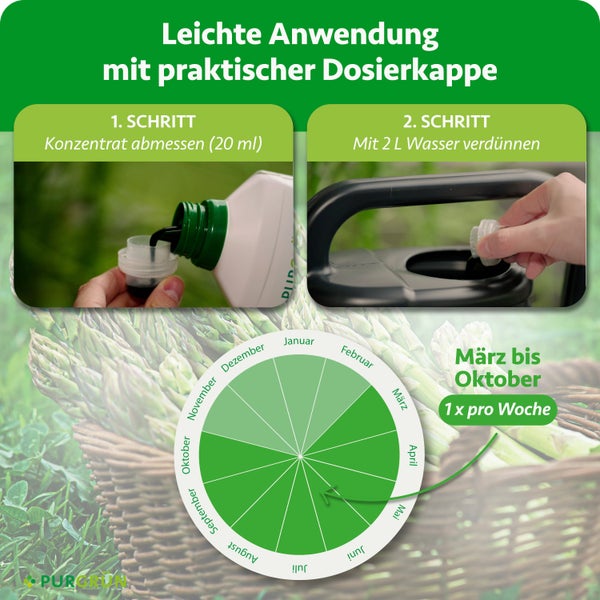 Leichte Anwendung mit praktischer Dosierkappe

1. SCHRITT
Konzentrat abmessen (20 ml)

2. SCHRITT
Mit 2 L Wasser verdünnen

Januar
Februar
März
April
Mai
Juni
Juli
August
September
Oktober
November
Dezember

März bis Oktober
1 x pro Woche

PURGRÜN