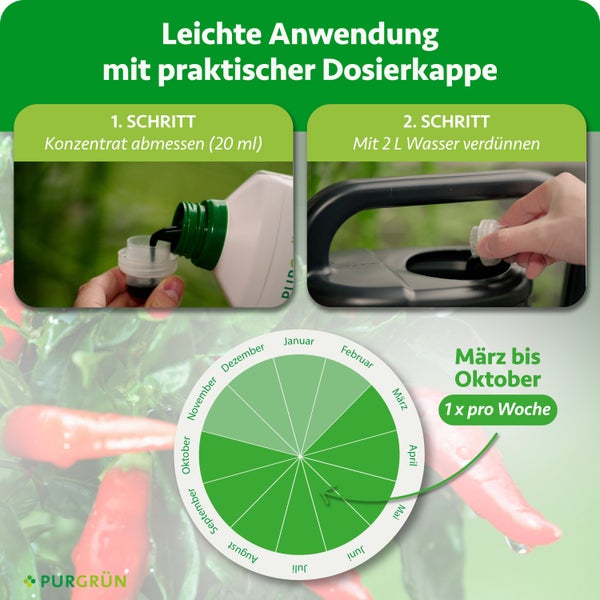 Leichte Anwendung mit praktischer Dosierkappe

1. SCHRITT
Konzentrat abmessen (20 ml)

2. SCHRITT
Mit 2 L Wasser verdünnen

Januar
Februar
März
April
Mai
Juni
Juli
August
September
Oktober
November
Dezember

März bis Oktober
1 x pro Woche

PURGRÜN