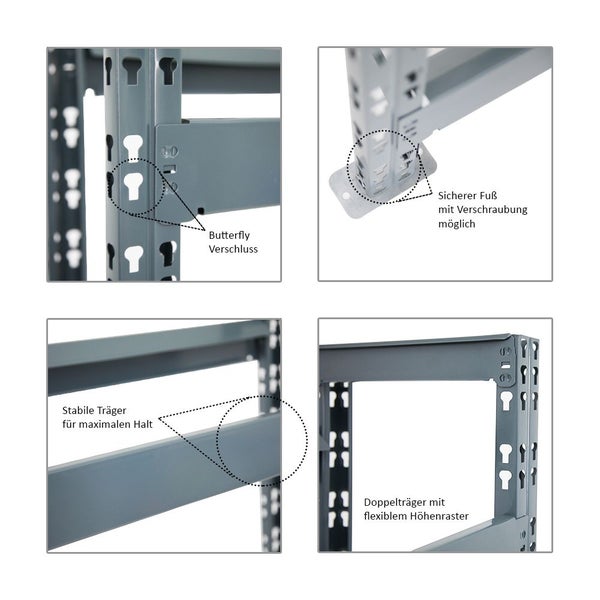 Butterfly Verschluss

Sicherer Fuß mit Verschraubung möglich

Stabile Träger für maximalen Halt

Doppelträger mit flexiblem Höhenraster