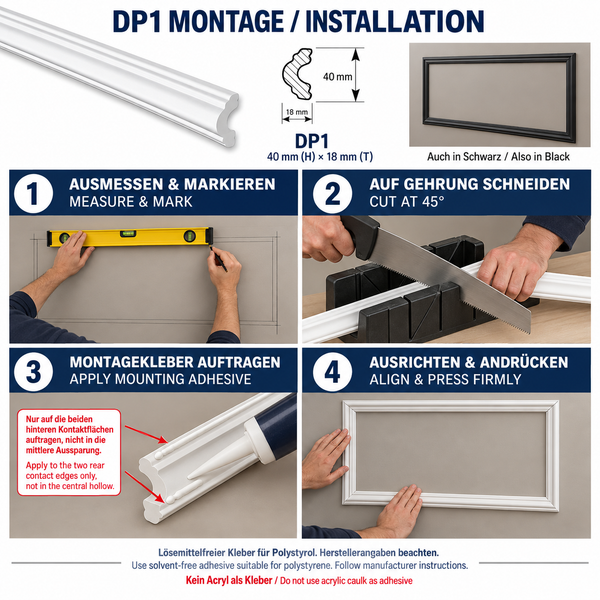 DP1 MONTAGE / INSTALLATION

40 mm

18 mm

DP1
40 mm (H) × 18 mm (T)

Auch in Schwarz / Also in Black

1 AUSMESSEN & MARKIEREN
MEASURE & MARK

2 AUF GEHRUNG SCHNEIDEN
CUT AT 45°

3 MONTAGEKLEBER AUFTRAGEN
APPLY MOUNTING ADHESIVE

Nur auf die beiden hinteren Kontaktflächen auftragen, nicht in die mittlere Aussparung.

Apply to the two rear contact edges only, not in the central hollow.

4 AUSRICHTEN & ANDRÜCKEN
ALIGN & PRESS FIRMLY

Lösemittelfreier Kleber für Polystyrol. Herstellerangaben beachten.
Use solvent-free adhesive suitable for polystyrene. Follow manufacturer instructions.
Kein Acryl als Kleber / Do not use acrylic caulk as adhesive