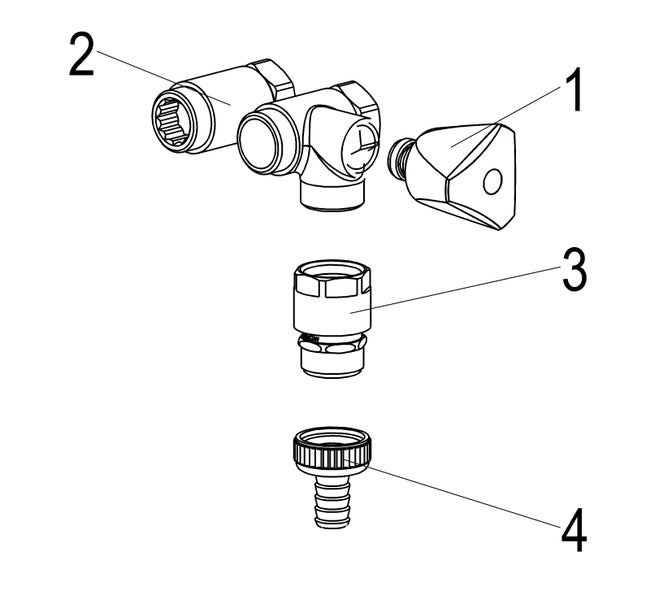 2
1
3
4