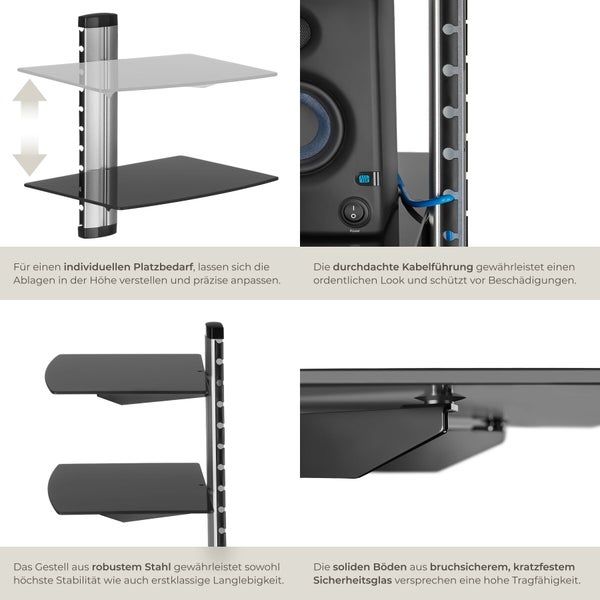 Power

Für einen individuellen Platzbedarf, lassen sich die Ablagen in der Höhe verstellen und präzise anpassen.

Die durchdachte Kabelführung gewährleistet einen ordentlichen Look und schützt vor Beschädigungen.

Das Gestell aus robustem Stahl gewährleistet sowohl höchste Stabilität wie auch erstklassige Langlebigkeit.

Die soliden Böden aus bruchsicherem, kratzfestem Sicherheitsglas versprechen eine hohe Tragfähigkeit.