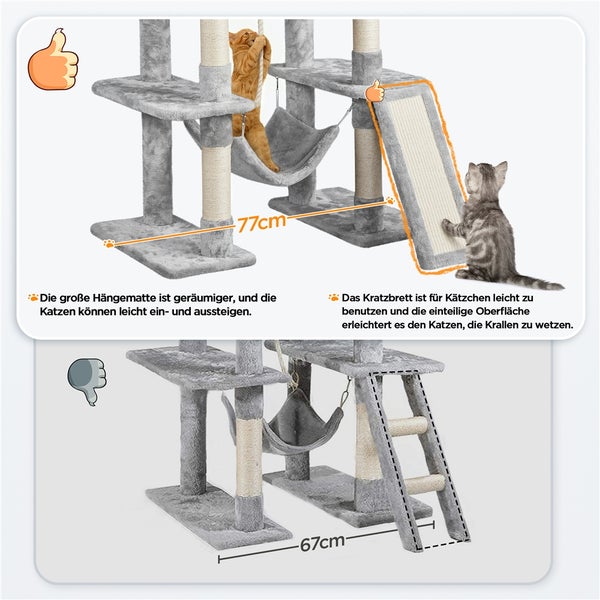 77cm

Die große Hängematte ist geräumiger, und die Katzen können leicht ein- und aussteigen.

Das Kratzbrett ist für Kätzchen leicht zu benutzen und die einteilige Oberfläche erleichtert es den Katzen, die Krallen zu wetzen.

67cm