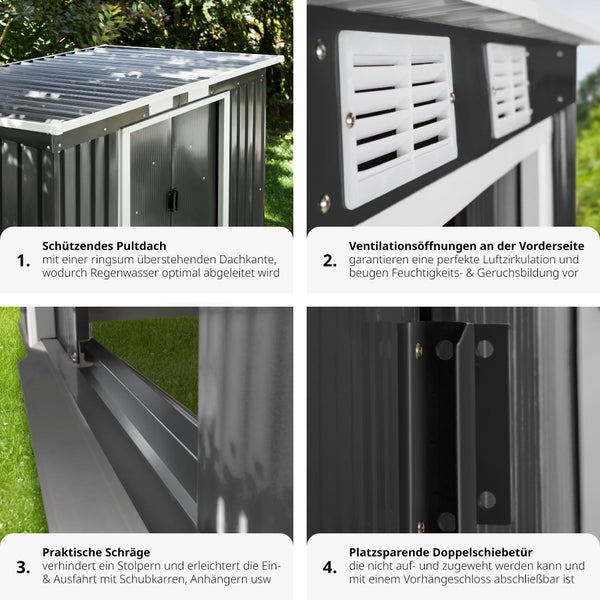 1. Schützendes Pultdach
mit einer ringsum überstehenden Dachkante, wodurch Regenwasser optimal abgeleitet wird

2. Ventilationsöffnungen an der Vorderseite
garantieren eine perfekte Luftzirkulation und beugen Feuchtigkeits- & Geruchsbildung vor

3. Praktische Schräge
verhindert ein Stolpern und erleichtert die Ein- & Ausfahrt mit Schubkarren, Anhängern usw

4. Platzsparende Doppelschiebetür
die nicht auf- und zugeweht werden kann und mit einem Vorhängeschloss abschließbar ist