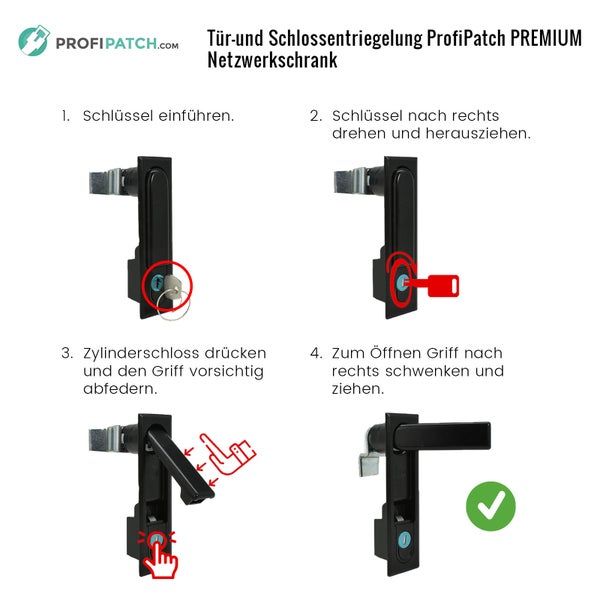 PROFIPATCH.com

Tür-und Schlossentriegelung ProfiPatch PREMIUM Netzwerkschrank

1. Schlüssel einführen.

2. Schlüssel nach rechts drehen und herausziehen.

3. Zylinderschloss drücken und den Griff vorsichtig abfedern.

4. Zum Öffnen Griff nach rechts schwenken und ziehen.