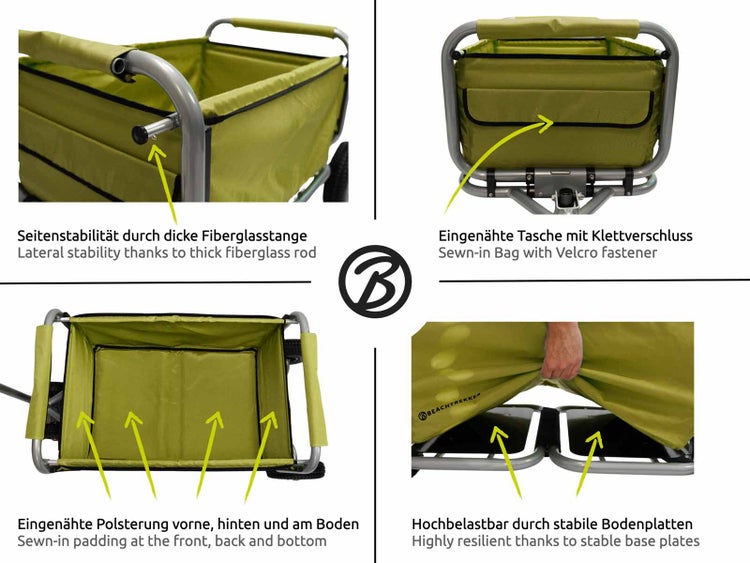 Seitenstabilität durch dicke Fiberglasstange
Lateral stability thanks to thick fiberglass rod

Eingenähte Tasche mit Klettverschluss
Sewn-in Bag with Velcro fastener

B

BEACHTREKKER

Eingenähte Polsterung vorne, hinten und am Boden
Sewn-in padding at the front, back and bottom

Hochbelastbar durch stabile Bodenplatten
Highly resilient thanks to stable base plates