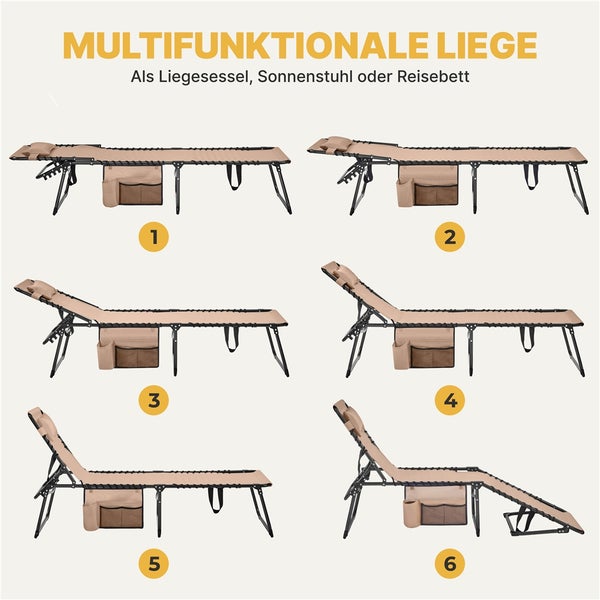 MULTIFUNKTIONALE LIEGE
Als Liegesessel, Sonnenstuhl oder Reisebett

1

2

3

4

5

6