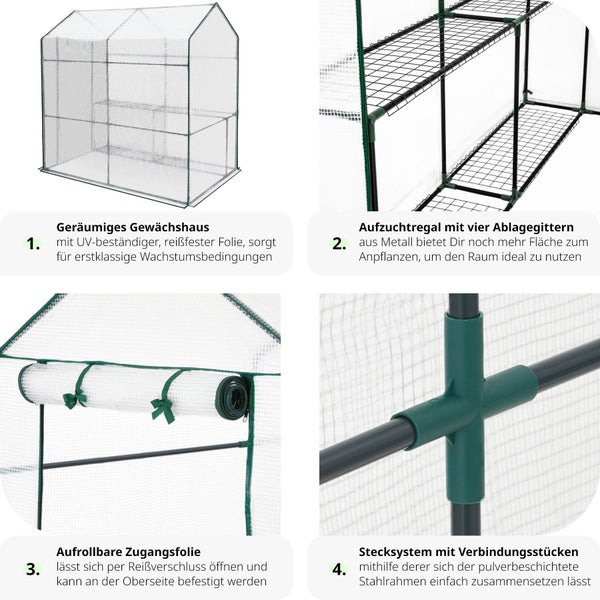 1. Geräumiges Gewächshaus
mit UV-beständiger, reißfester Folie, sorgt für erstklassige Wachstumsbedingungen

2. Aufzuchtregal mit vier Ablagegittern
aus Metall bietet Dir noch mehr Fläche zum Anpflanzen, um den Raum ideal zu nutzen

3. Aufrollbare Zugangsfolie
lässt sich per Reißverschluss öffnen und kann an der Oberseite befestigt werden

4. Stecksystem mit Verbindungsstücken
mithilfe derer sich der pulverbeschichtete Stahlrahmen einfach zusammensetzen lässt