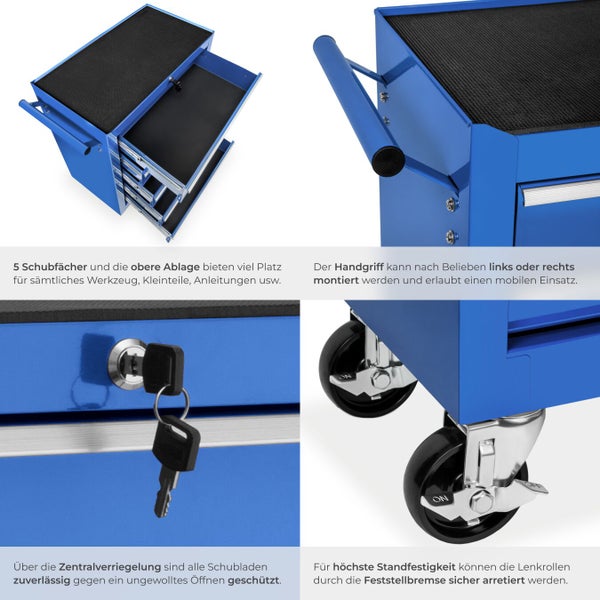 5 Schubfächer und die obere Ablage bieten viel Platz für sämtliches Werkzeug, Kleinteile, Anleitungen usw.

Der Handgriff kann nach Belieben links oder rechts montiert werden und erlaubt einen mobilen Einsatz.

ON

ON

Über die Zentralverriegelung sind alle Schubladen zuverlässig gegen ein ungewolltes Öffnen geschützt.

Für höchste Standfestigkeit können die Lenkrollen durch die Feststellbremse sicher arretiert werden.