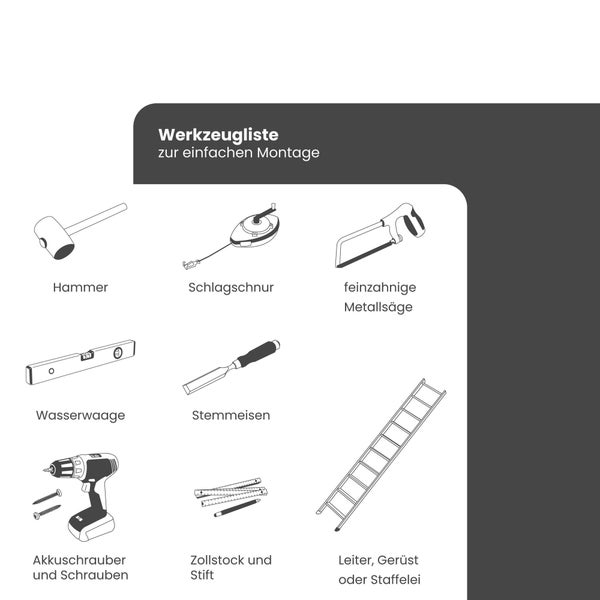 Werkzeugliste
zur einfachen Montage

Hammer

Schlagschnur

feinzahnige Metallsäge

Wasserwaage

Stemmeisen

Akkuschrauber und Schrauben

Zollstock und Stift

Leiter, Gerüst oder Staffelei