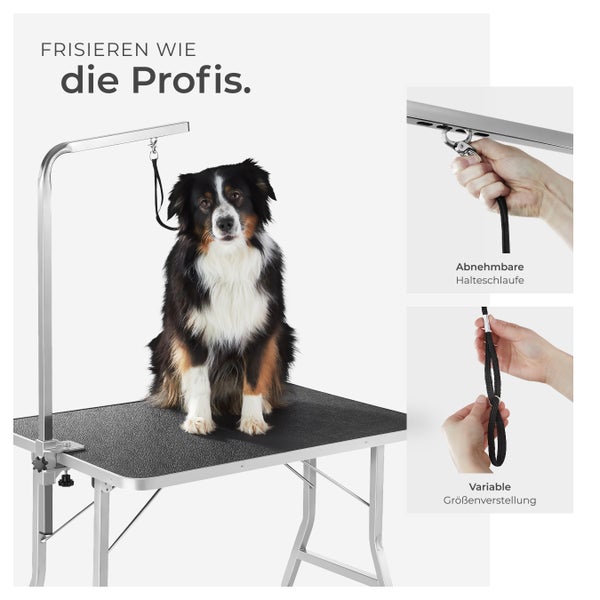 FRISIEREN WIE
die Profis.

Abnehmbare
Halteschlaufe

Variable
Größenverstellung