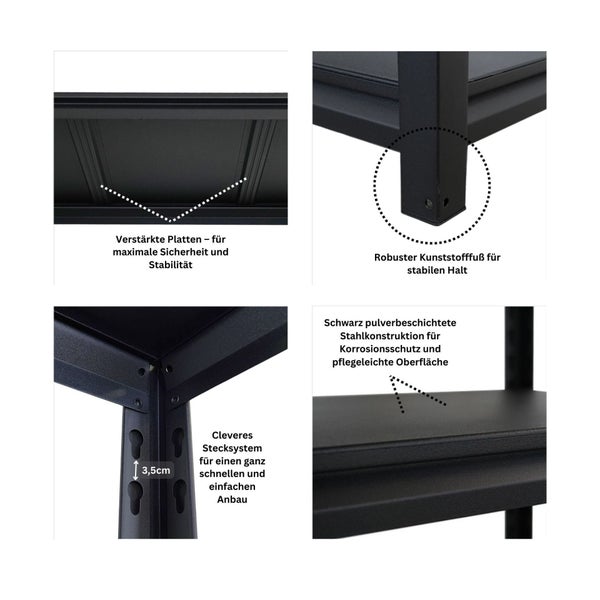 Verstärkte Platten – für maximale Sicherheit und Stabilität

Robuster Kunststofffuß für stabilen Halt

3,5cm

Cleveres Stecksystem für einen ganz schnellen und einfachen Anbau

Schwarz pulverbeschichtete Stahlkonstruktion für Korrosionsschutz und pflegeleichte Oberfläche