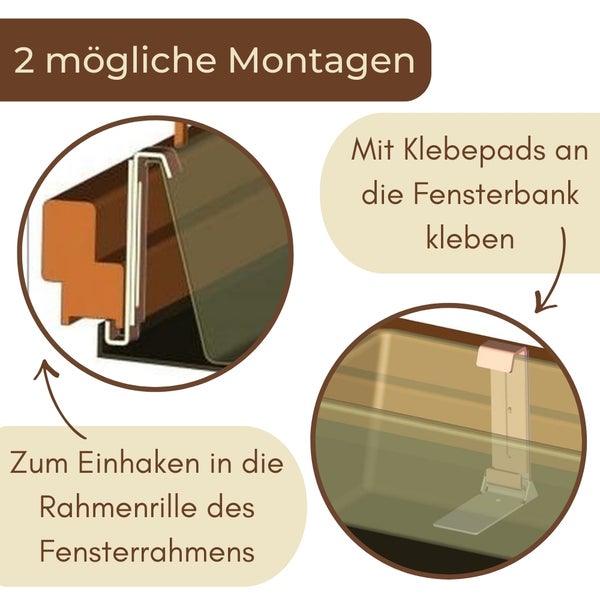 2 mögliche Montagen

Mit Klebepads an die Fensterbank kleben

Zum Einhaken in die Rahmenrille des Fensterrahmens