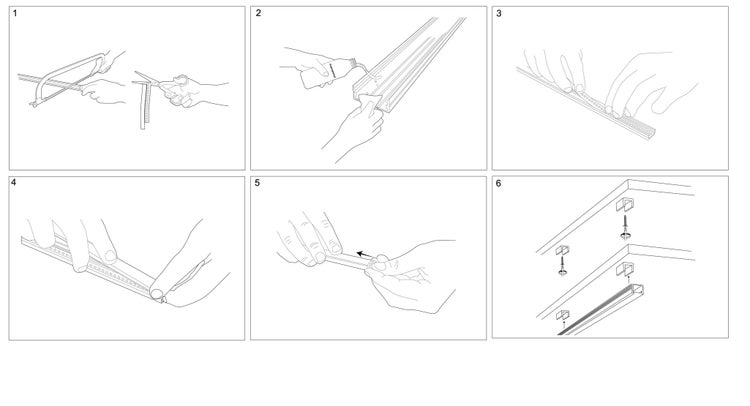 1

2

3

4

5

6