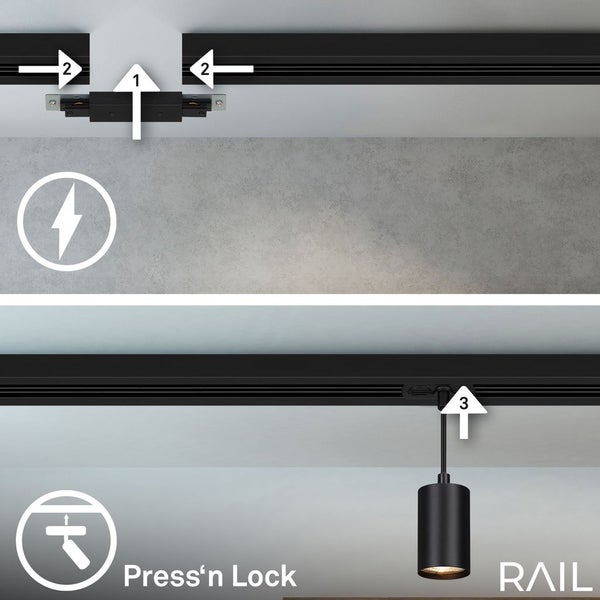 2
1
2

3

Press‘n Lock

RAIL