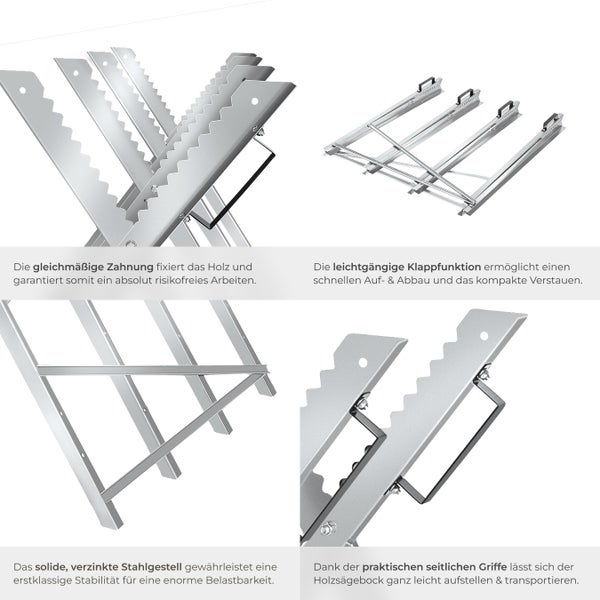 Die gleichmäßige Zahnung fixiert das Holz und garantiert somit ein absolut risikofreies Arbeiten.

Die leichtgängige Klappfunktion ermöglicht einen schnellen Auf- & Abbau und das kompakte Verstauen.

Das solide, verzinkte Stahlgestell gewährleistet eine erstklassige Stabilität für eine enorme Belastbarkeit.

Dank der praktischen seitlichen Griffe lässt sich der Holzsägebock ganz leicht aufstellen & transportieren.