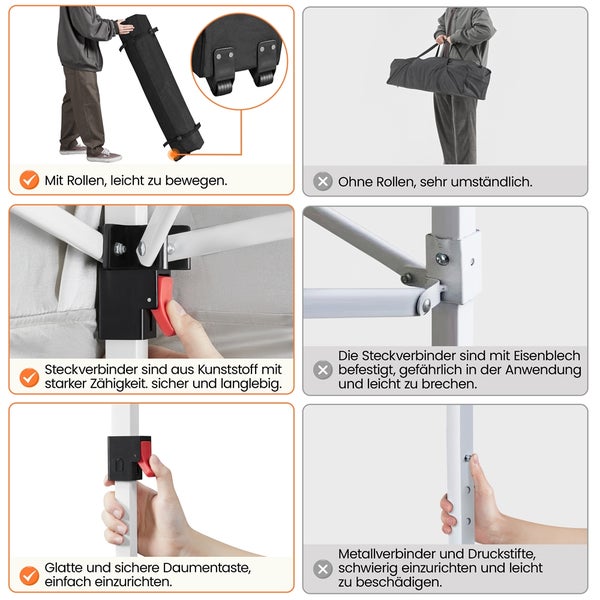 Mit Rollen, leicht zu bewegen.

Ohne Rollen, sehr umständlich.

Steckverbinder sind aus Kunststoff mit starker Zähigkeit. sicher und langlebig.

Die Steckverbinder sind mit Eisenblech befestigt, gefährlich in der Anwendung und leicht zu brechen.

Glatte und sichere Daumentaste, einfach einzurichten.

Metallverbinder und Druckstifte, schwierig einzurichten und leicht zu beschädigen.