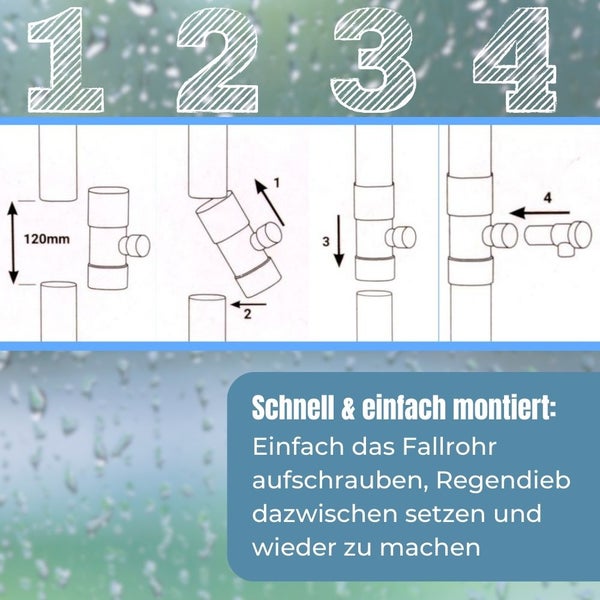 1 2 3 4

120mm

1

2

3

4

Schnell & einfach montiert:
Einfach das Fallrohr aufschrauben, Regendieb dazwischen setzen und wieder zu machen