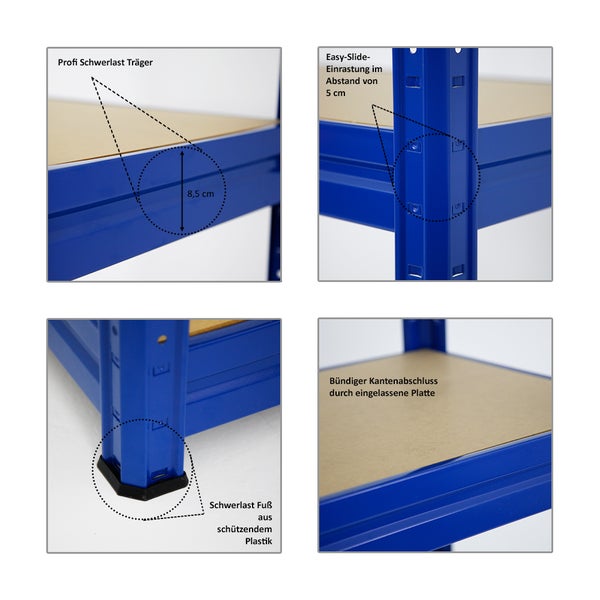 Profi Schwerlast Träger

8,5 cm

Easy-Slide-Einrastung im Abstand von 5 cm

Schwerlast Fuß aus schützendem Plastik

Bündiger Kantenabschluss durch eingelassene Platte