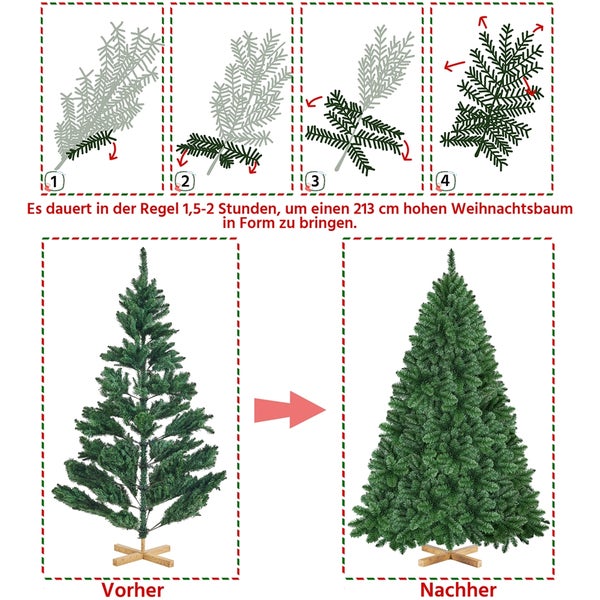 1

2

3

4

Es dauert in der Regel 1,5-2 Stunden, um einen 213 cm hohen Weihnachtsbaum in Form zu bringen.

Vorher

Nachher