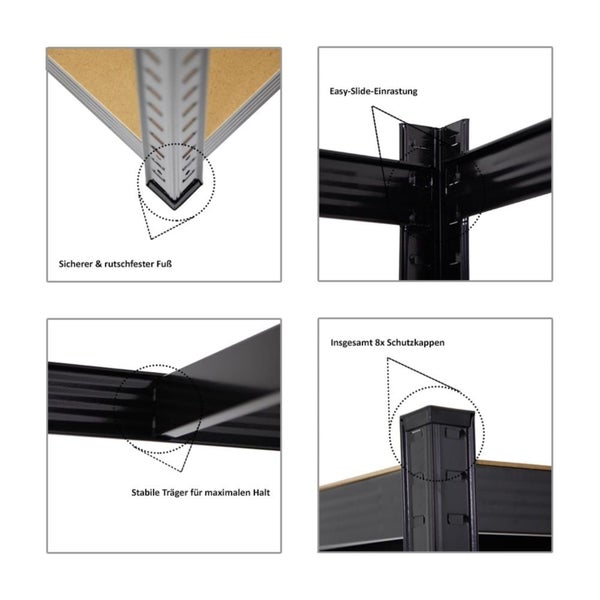 Sicherer & rutschfester Fuß

Easy-Slide-Einrastung

Stabile Träger für maximalen Halt

Insgesamt 8x Schutzkappen