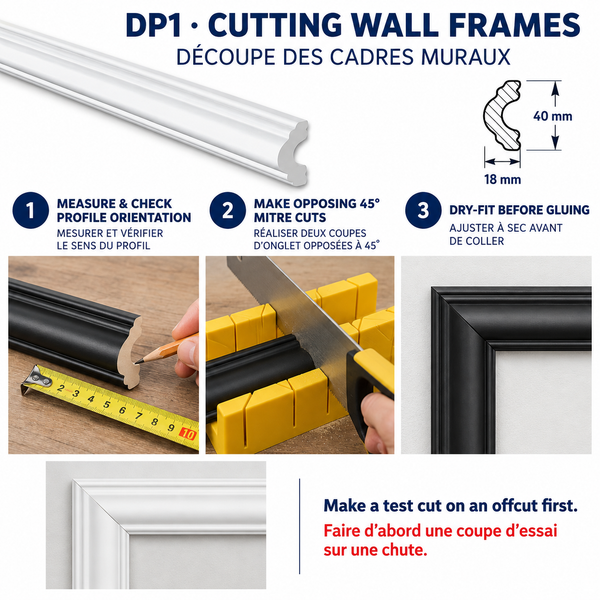 DP1 · CUTTING WALL FRAMES
DÉCOUPE DES CADRES MURAUX

40 mm
18 mm

1 MEASURE & CHECK PROFILE ORIENTATION
MESURER ET VÉRIFIER LE SENS DU PROFIL

2 MAKE OPPOSING 45° MITRE CUTS
RÉALISER DEUX COUPES D'ONGLET OPPOSÉES À 45°

3 DRY-FIT BEFORE GLUING
AJUSTER À SEC AVANT DE COLLER

2 3 4 5 6 7 8 9 10

Make a test cut on an offcut first.
Faire d'abord une coupe d'essai sur une chute.