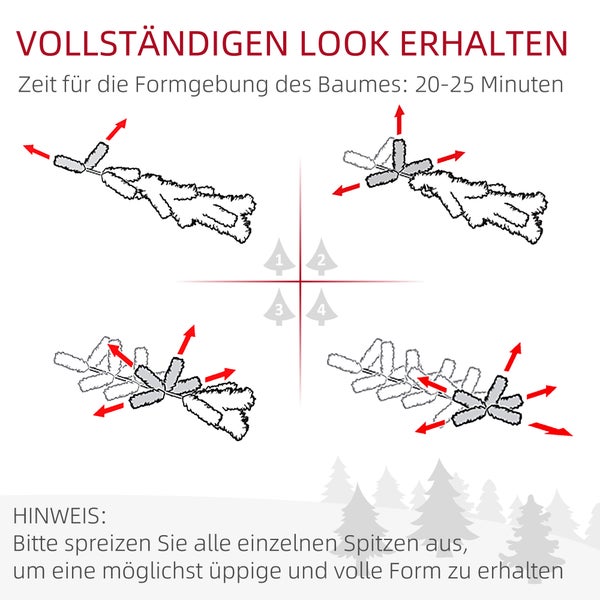 VOLLSTÄNDIGEN LOOK ERHALTEN

Zeit für die Formgebung des Baumes: 20-25 Minuten

1
2
3
4

HINWEIS:
Bitte spreizen Sie alle einzelnen Spitzen aus, um eine möglichst üppige und volle Form zu erhalten