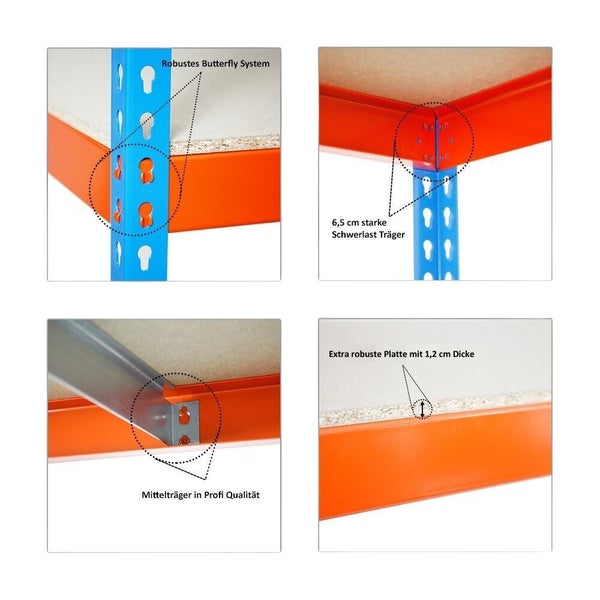 Robustes Butterfly System

6,5 cm starke
Schwerlast Träger

Mittelträger in Profi Qualität

Extra robuste Platte mit 1,2 cm Dicke