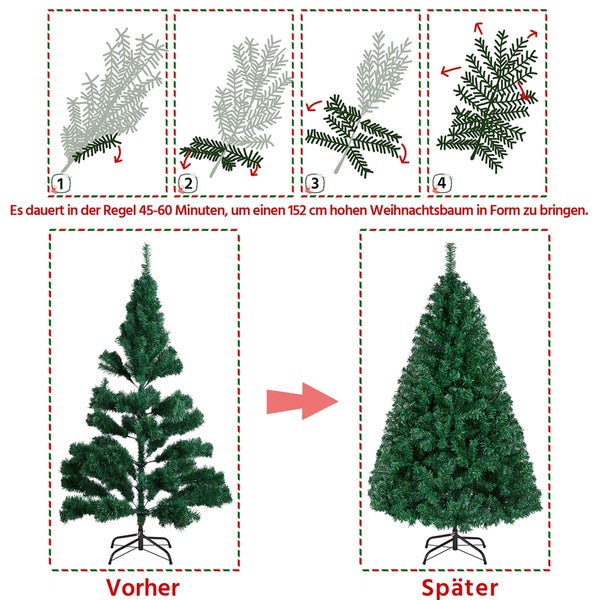 1

2

3

4

Es dauert in der Regel 45-60 Minuten, um einen 152 cm hohen Weihnachtsbaum in Form zu bringen.

Vorher

Später