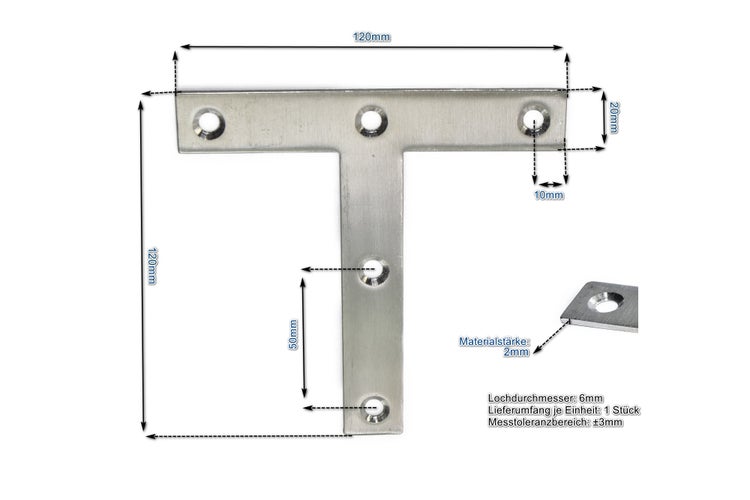 120mm

20mm

10mm

120mm

50mm

Materialstärke:
2mm

Lochdurchmesser: 6mm
Lieferumfang je Einheit: 1 Stück
Messtoleranzbereich: ±3mm