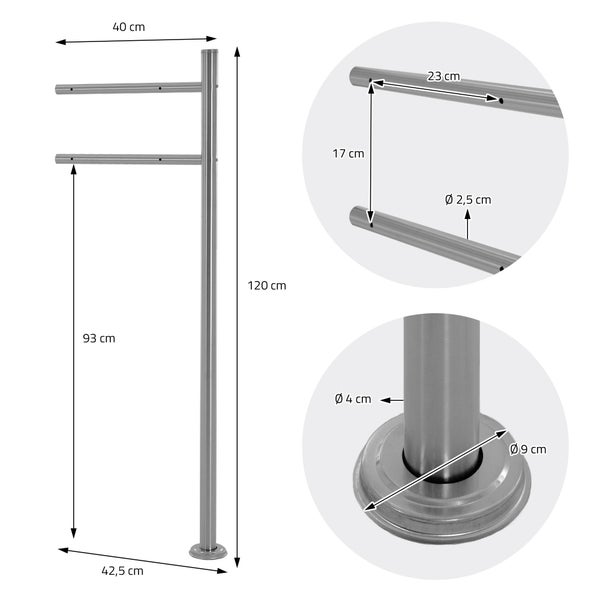 40 cm

93 cm

120 cm

42,5 cm

23 cm

17 cm

Ø 2,5 cm

Ø 4 cm

Ø 9 cm