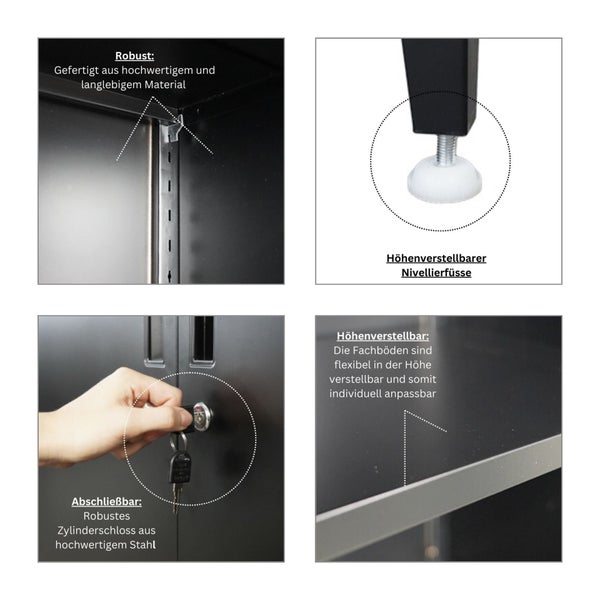 Robust:
Gefertigt aus hochwertigem und langlebigem Material

Höhenverstellbarer Nivellierfüsse

Abschließbar:
Robustes Zylinderschloss aus hochwertigem Stahl

Höhenverstellbar:
Die Fachböden sind flexibel in der Höhe verstellbar und somit individuell anpassbar