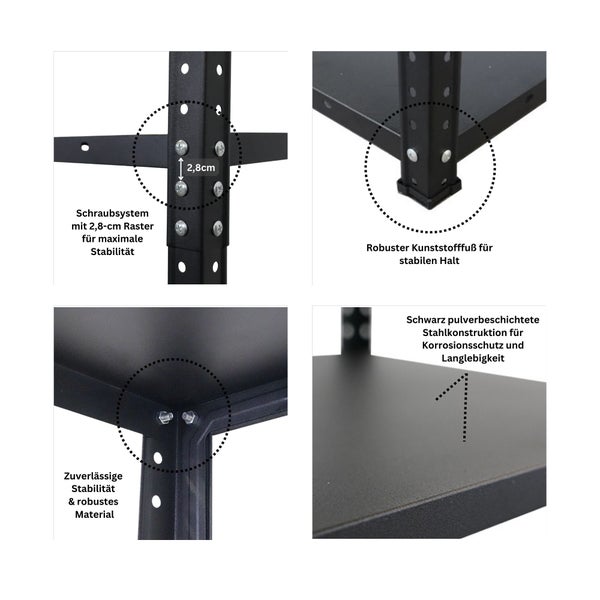 2,8cm

Schraubsystem mit 2,8-cm Raster für maximale Stabilität

Robuster Kunststofffuß für stabilen Halt

Zuverlässige Stabilität & robustes Material

Schwarz pulverbeschichtete Stahlkonstruktion für Korrosionsschutz und Langlebigkeit