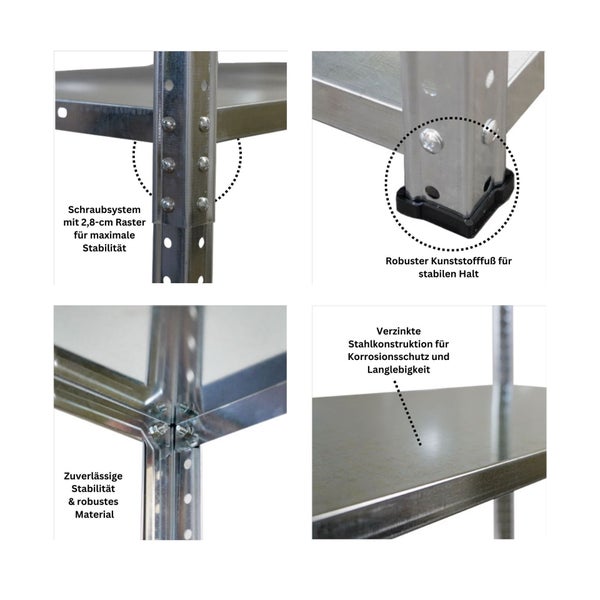 Schraubsystem mit 2,8-cm Raster für maximale Stabilität

Robuster Kunststofffuß für stabilen Halt

Zuverlässige Stabilität & robustes Material

Verzinkte Stahlkonstruktion für Korrosionsschutz und Langlebigkeit