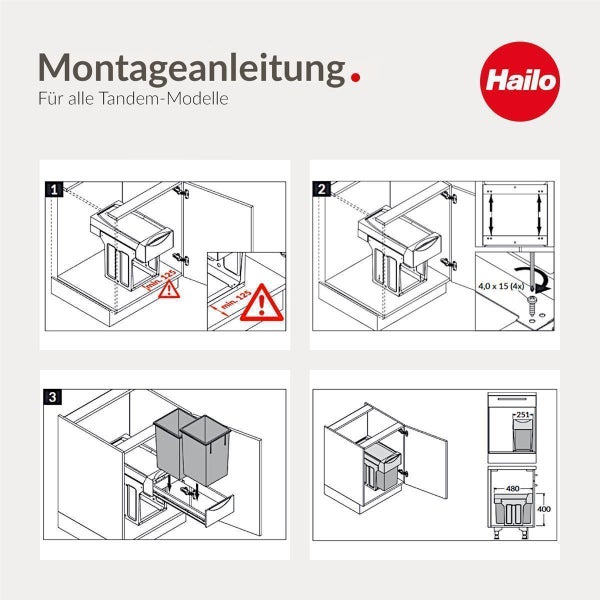 Montageanleitung.
Für alle Tandem-Modelle

Hailo

1
min. 125
min. 125

2
4,0 x 15 (4x)

3

251
480
400