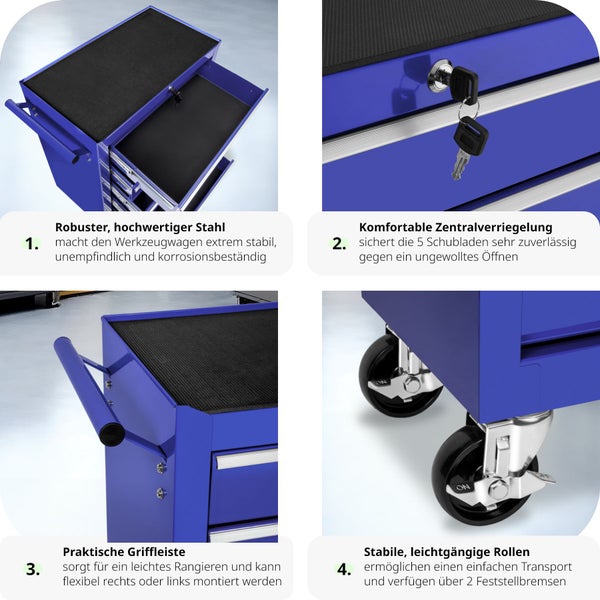 1. Robuster, hochwertiger Stahl
macht den Werkzeugwagen extrem stabil, unempfindlich und korrosionsbeständig

2. Komfortable Zentralverriegelung
sichert die 5 Schubladen sehr zuverlässig gegen ein ungewolltes Öffnen

3. Praktische Griffleiste
sorgt für ein leichtes Rangieren und kann flexibel rechts oder links montiert werden

4. Stabile, leichtgängige Rollen
ermöglichen einen einfachen Transport und verfügen über 2 Feststellbremsen

ON

ON