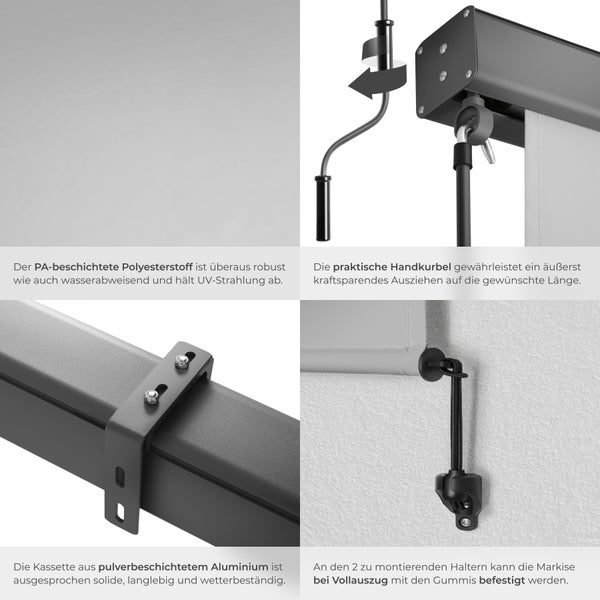 Der PA-beschichtete Polyesterstoff ist überaus robust wie auch wasserabweisend und hält UV-Strahlung ab.

Die praktische Handkurbel gewährleistet ein äußerst kraftsparendes Ausziehen auf die gewünschte Länge.

Die Kassette aus pulverbeschichtetem Aluminium ist ausgesprochen solide, langlebig und wetterbeständig.

An den 2 zu montierenden Haltern kann die Markise bei Vollauszug mit den Gummis befestigt werden.