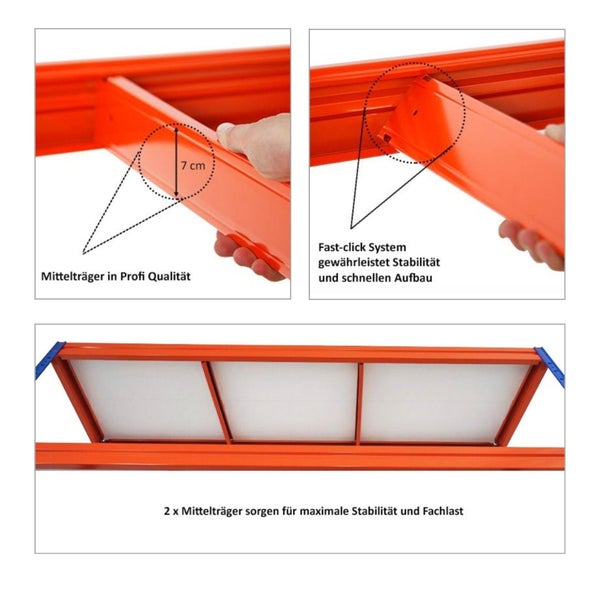 7 cm

Mittelträger in Profi Qualität

Fast-click System gewährleistet Stabilität und schnellen Aufbau

2 x Mittelträger sorgen für maximale Stabilität und Fachlast