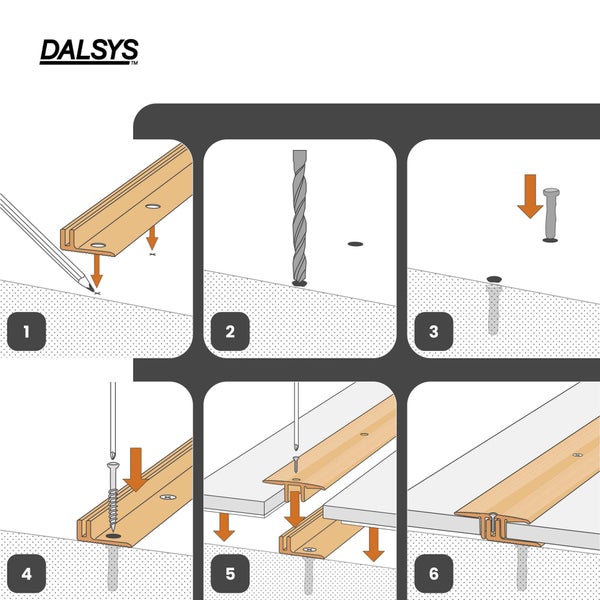 DALSYS™

1

2

3

4

5

6