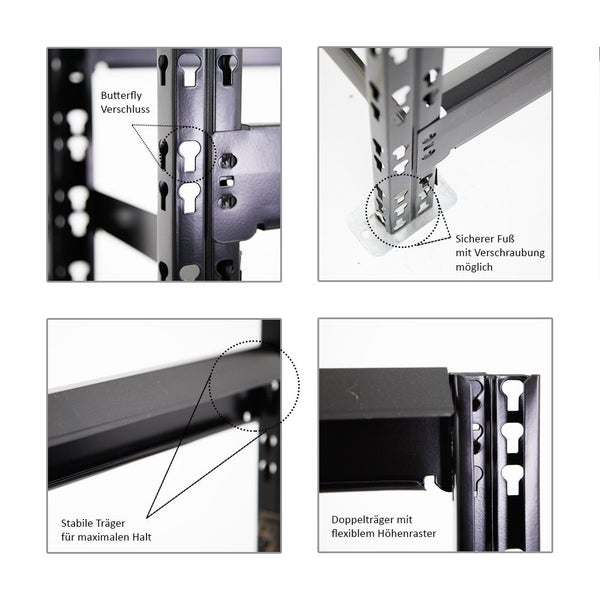 Butterfly Verschluss

Sicherer Fuß mit Verschraubung möglich

Stabile Träger für maximalen Halt

Doppelträger mit flexiblem Höhenraster