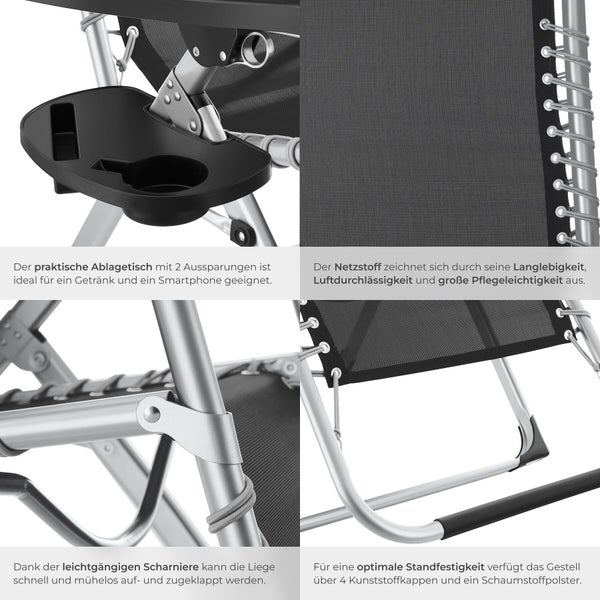 Der praktische Ablagetisch mit 2 Aussparungen ist ideal für ein Getränk und ein Smartphone geeignet.

Der Netzstoff zeichnet sich durch seine Langlebigkeit, Luftdurchlässigkeit und große Pflegeleichtigkeit aus.

Dank der leichtgängigen Scharniere kann die Liege schnell und mühelos auf- und zugeklappt werden.

Für eine optimale Standfestigkeit verfügt das Gestell über 4 Kunststoffkappen und ein Schaumstoffpolster.