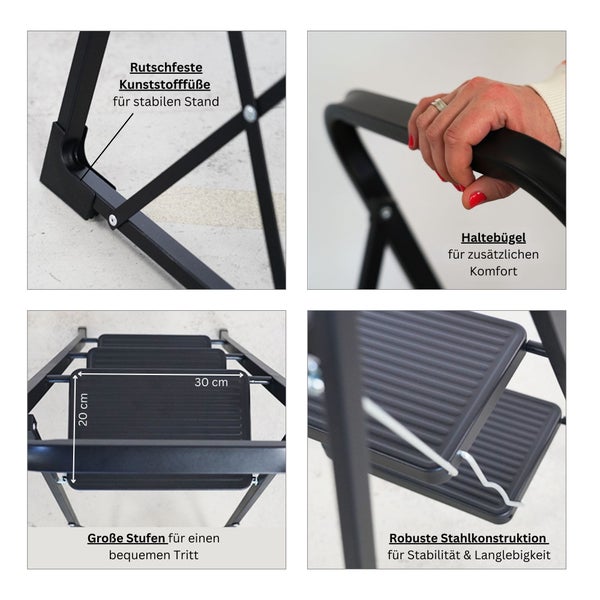 Rutschfeste Kunststofffüße
für stabilen Stand

Haltebügel
für zusätzlichen Komfort

30 cm

20 cm

Große Stufen für einen bequemen Tritt

Robuste Stahlkonstruktion
für Stabilität & Langlebigkeit