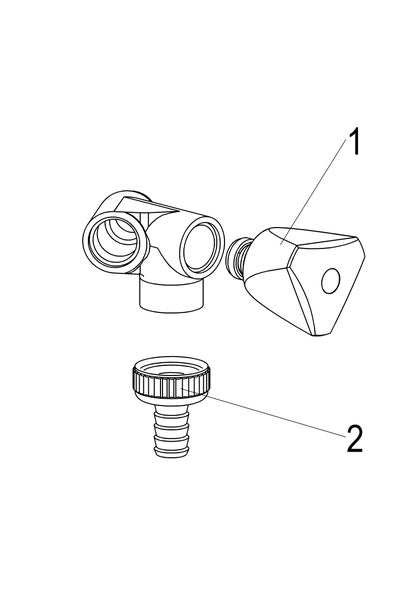 1

2