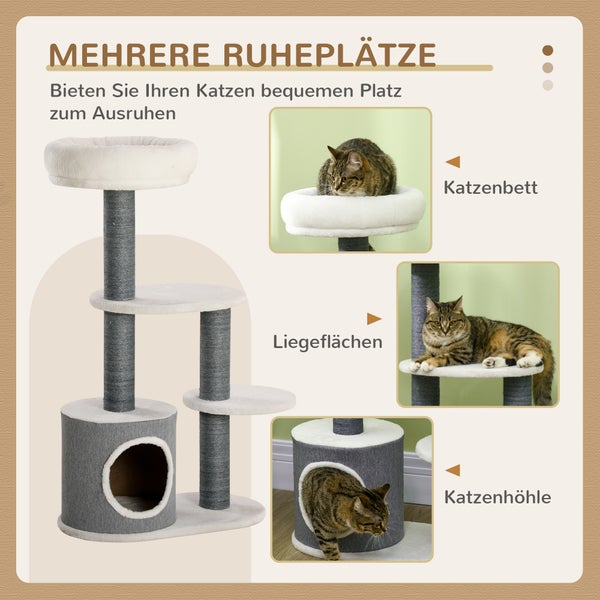 MEHRERE RUHEPLÄTZE

Bieten Sie Ihren Katzen bequemen Platz zum Ausruhen

Katzenbett

Liegeflächen

Katzenhöhle