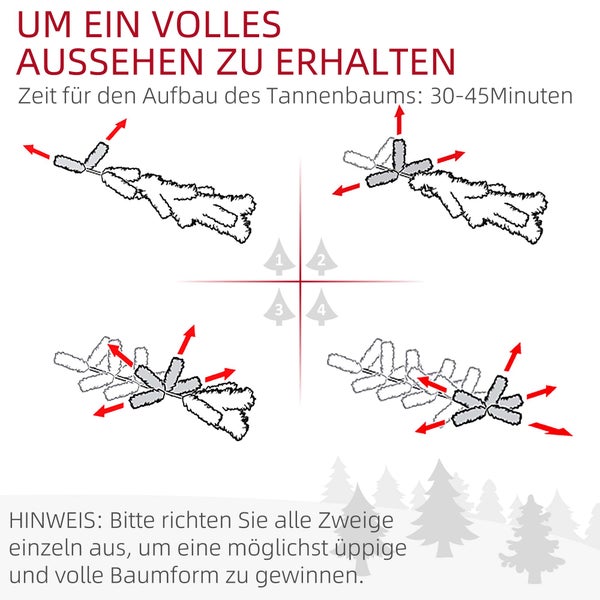 UM EIN VOLLES AUSSEHEN ZU ERHALTEN

Zeit für den Aufbau des Tannenbaums: 30-45Minuten

1
2
3
4

HINWEIS: Bitte richten Sie alle Zweige einzeln aus, um eine möglichst üppige und volle Baumform zu gewinnen.