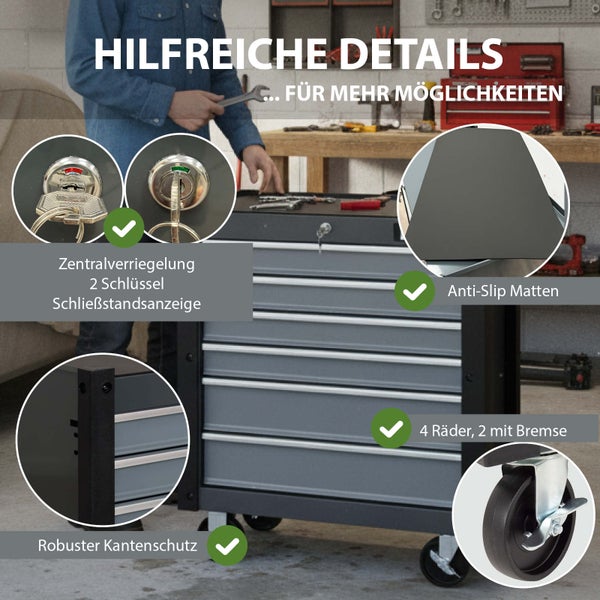 HILFREICHE DETAILS

... FÜR MEHR MÖGLICHKEITEN

Zentralverriegelung
2 Schlüssel
Schließstandsanzeige

Anti-Slip Matten

4 Räder, 2 mit Bremse

Robuster Kantenschutz